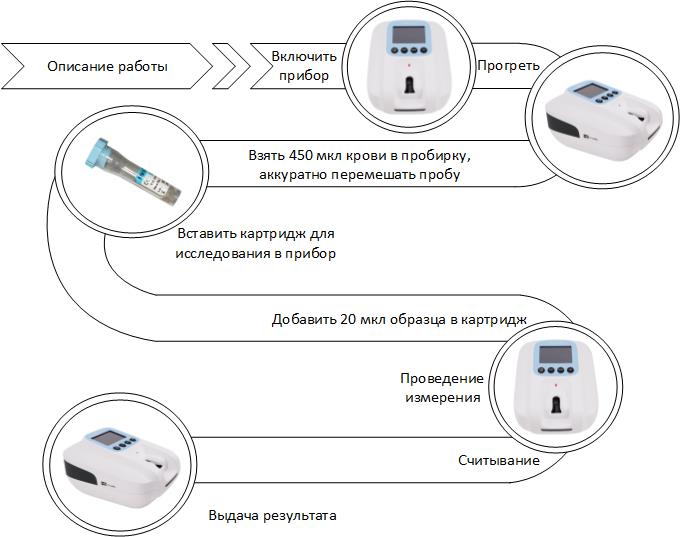 Описание работы

Включить прибор

Прогреть

Взять 450 мкл крови в пробирку, аккуратно перемешать пробу

Вставить картридж для исследования в прибор

Добавить 20 мкл образца в картридж

Проведение измерения

Считывание

Выдача результата