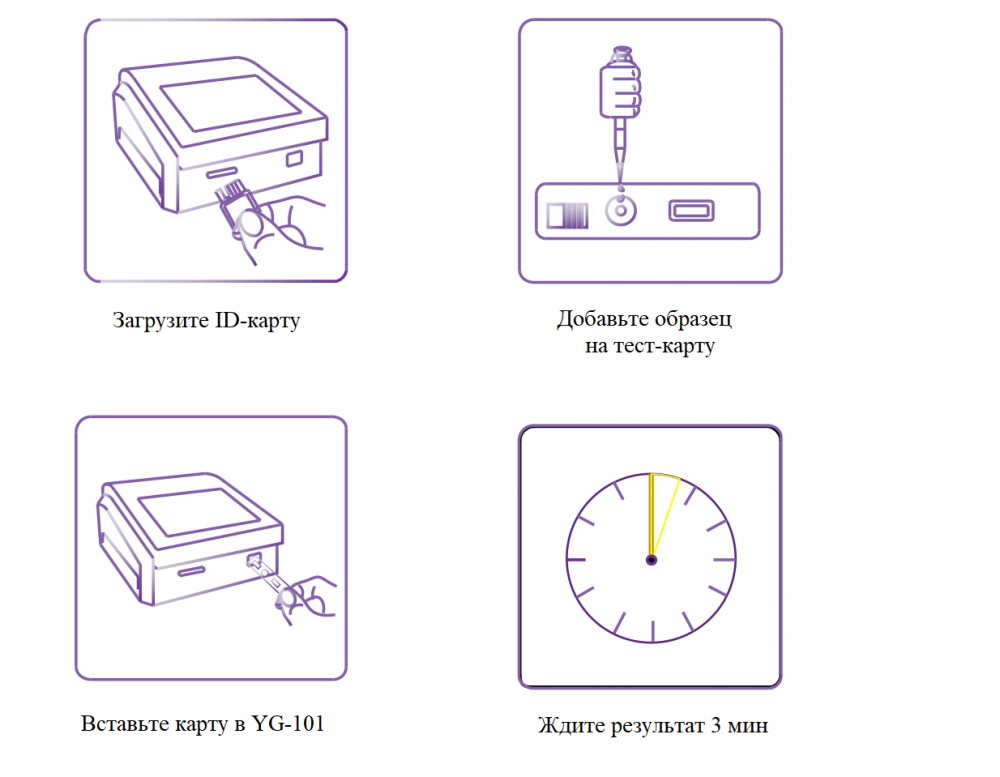 Загрузите ID-карту

Добавьте образец на тест-карту

Вставьте карту в YG-101

Ждите результат 3 мин